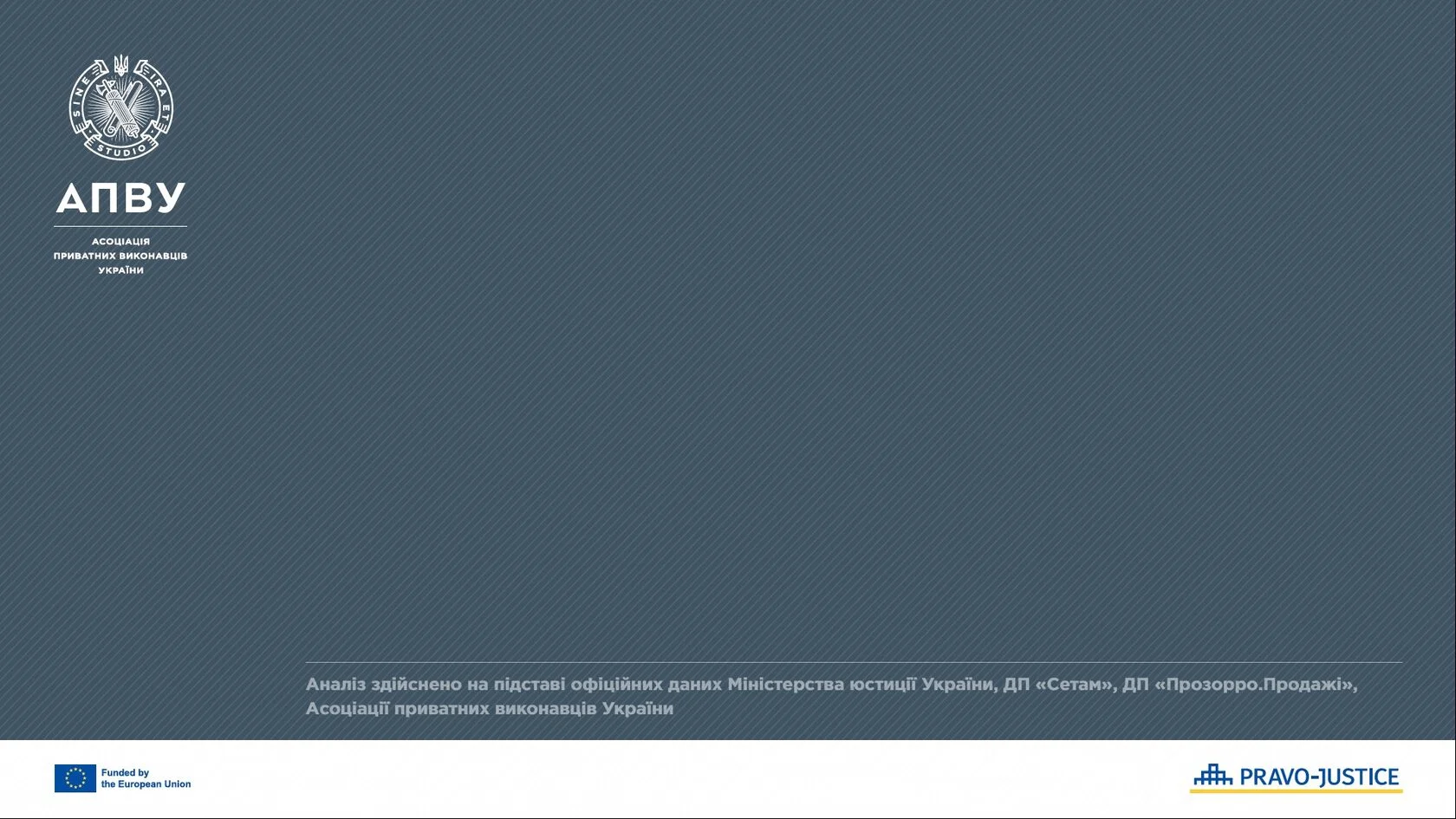 SINE IRA ET STUDIO

АПВУ

АСОЦІАЦІЯ ПРИВАТНИХ ВИКОНАВЦІВ УКРАЇНИ

Аналіз здійснено на підставі офіційних даних Міністерства юстиції України, ДП «Сетам», ДП «Прозорро.Продажі», Асоціації приватних виконавців України

Funded by the European Union

PRAVO-JUSTICE